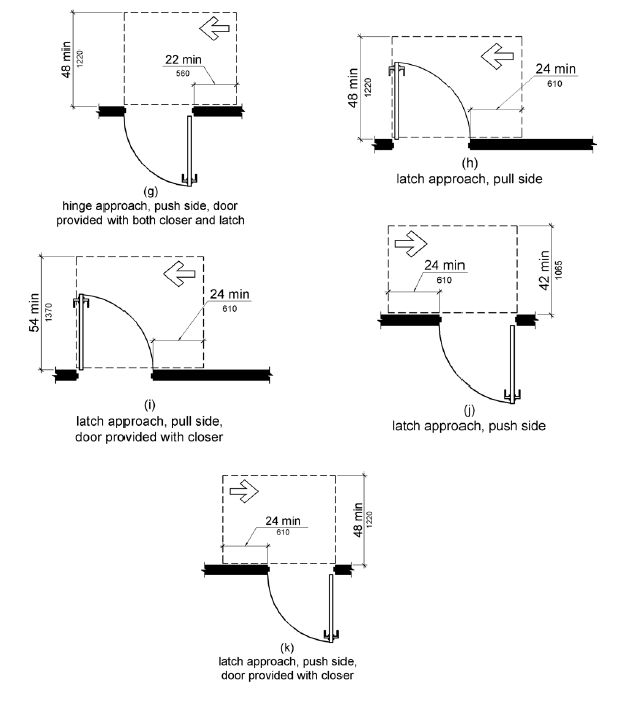 48 min
1220

22 min
560

(g)
hinge approach, push side, door provided with both closer and latch

48 min
1220

24 min
610

(h)
latch approach, pull side

54 min
1370

24 min
610

(i)
latch approach, pull side, door provided with closer

24 min
610

42 min
1065

(j)
latch approach, push side

24 min
610

48 min
1220

(k)
latch approach, push side, door provided with closer