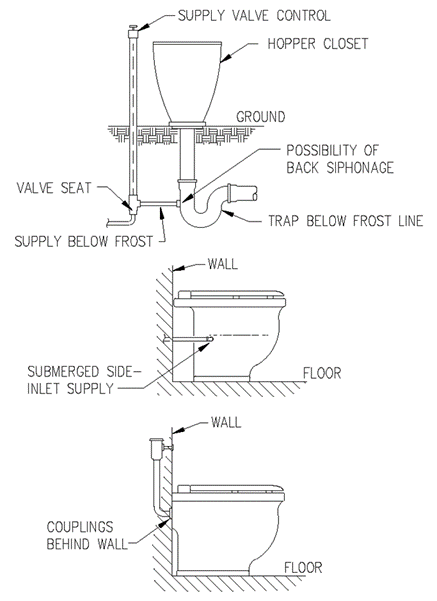 SUPPLY VALVE CONTROL

HOPPER CLOSET

GROUND

POSSIBILITY OF BACK SIPHONAGE

VALVE SEAT

TRAP BELOW FROST LINE

SUPPLY BELOW FROST

WALL

SUBMERGED SIDE-INLET SUPPLY

FLOOR

WALL

COUPLINGS BEHIND WALL

FLOOR