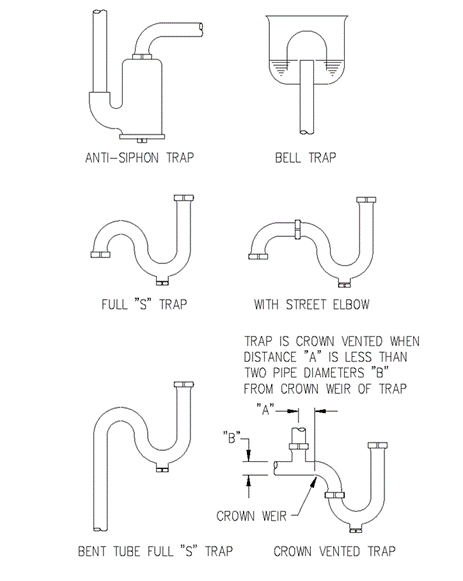 ANTI-SIPHON TRAP

BELL TRAP

FULL "S" TRAP

WITH STREET ELBOW

TRAP IS CROWN VENTED WHEN DISTANCE "A" IS LESS THAN TWO PIPE DIAMETERS "B" FROM CROWN WEIR OF TRAP

"A"

"B"

CROWN WEIR

BENT TUBE FULL "S" TRAP

CROWN VENTED TRAP