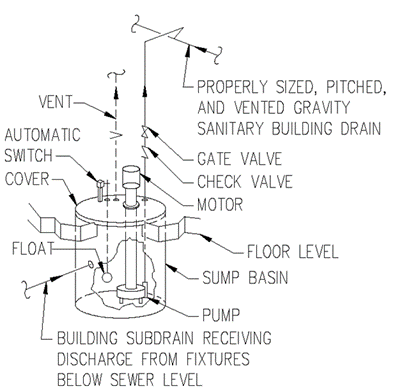 PROPERLY SIZED, PITCHED, AND VENTED GRAVITY SANITARY BUILDING DRAIN

VENT

AUTOMATIC SWITCH

COVER

GATE VALVE

CHECK VALVE

MOTOR

FLOAT

FLOOR LEVEL

SUMP BASIN

PUMP

BUILDING SUBDRAIN RECEIVING DISCHARGE FROM FIXTURES BELOW SEWER LEVEL