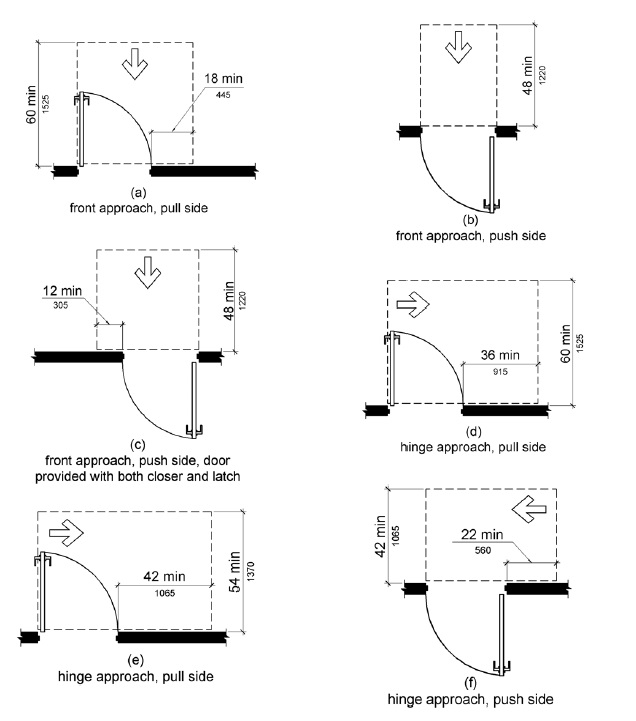 60 min
1525

18 min
445

(a)
front approach, pull side

48 min
1220

(b)
front approach, push side

12 min
305

48 min
1220

(c)
front approach, push side, door provided with both closer and latch

36 min
915

60 min
1525

(d)
hinge approach, pull side

42 min
1065

54 min
1370

(e)
hinge approach, pull side

42 min
1065

22 min
560

(f)
hinge approach, push side